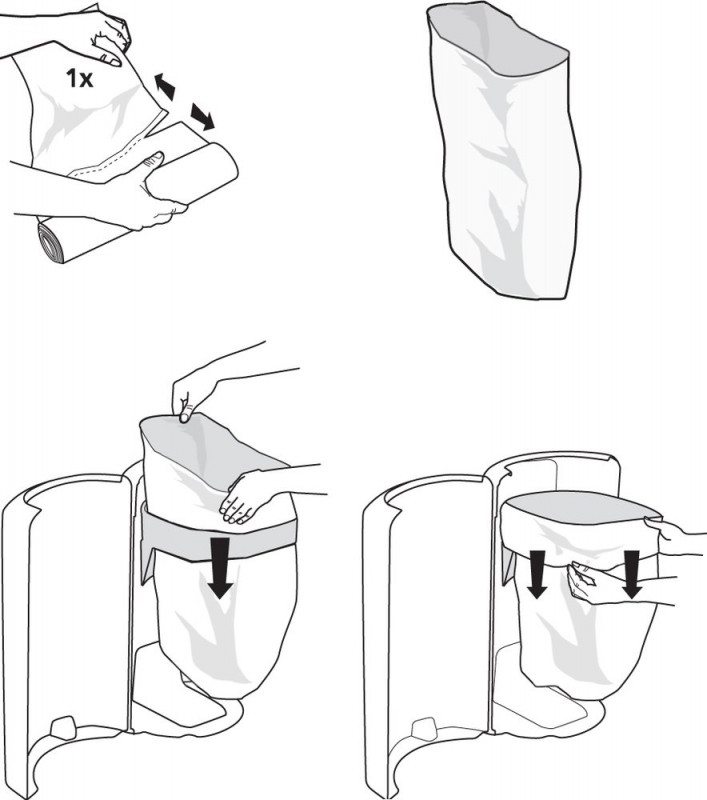 1x